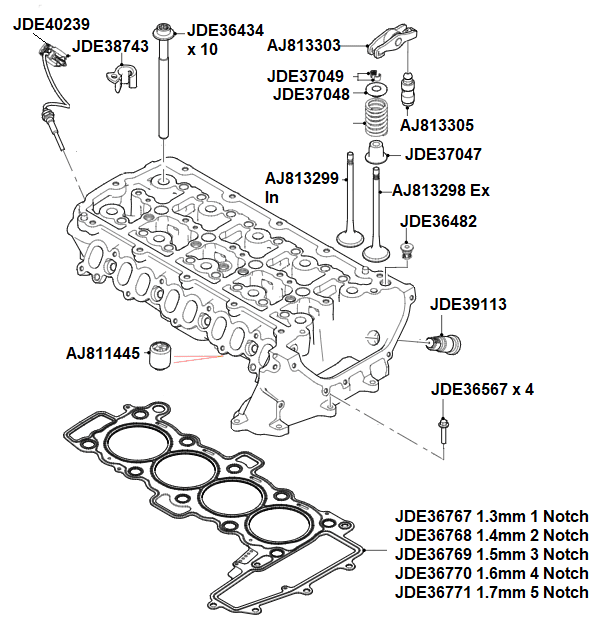 JDE40239
JDE38743
JDE36434
x 10
AJ813303
JDE37049
JDE37048
AJ813305
JDE37047
AJ813299
In
AJ813298 Ex
JDE36482
JDE39113
AJ811445
JDE36567 x 4
JDE36767 1.3mm 1 Notch
JDE36768 1.4mm 2 Notch
JDE36769 1.5mm 3 Notch
JDE36770 1.6mm 4 Notch
JDE36771 1.7mm 5 Notch