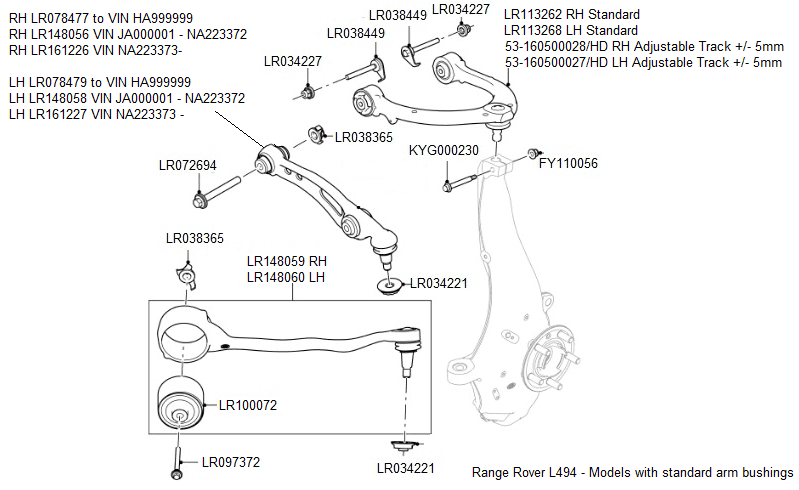 RH LR078477 to VIN HA999999
RH LR148056 VIN JA000001 - NA223372
RH LR161226 VIN NA223373-

LH LR078479 to VIN HA999999
LH LR148058 VIN JA000001 - NA223372
LH LR161227 VIN NA223373 -

LR038449
LR034227
LR038449
LR034227

LR113262 RH Standard
LR113268 LH Standard
53-160500028/HD RH Adjustable Track +/- 5mm
53-160500027/HD LH Adjustable Track +/- 5mm

LR038365
KYG000230
FY110056
LR072694
LR038365
LR148059 RH
LR148060 LH
LR034221
LR100072
LR097372
LR034221

Range Rover L494 - Models with standard arm bushings