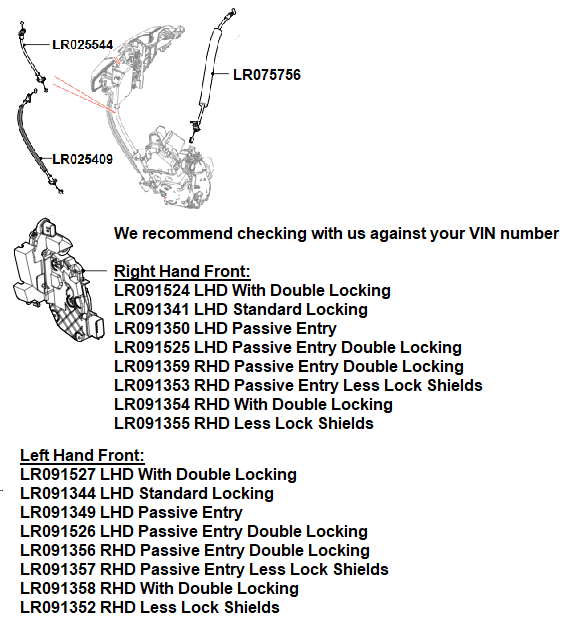 LR025544

LR075756

LR025409

We recommend checking with us against your VIN number

Right Hand Front:
LR091524 LHD With Double Locking
LR091341 LHD Standard Locking
LR091350 LHD Passive Entry
LR091525 LHD Passive Entry Double Locking
LR091359 RHD Passive Entry Double Locking
LR091353 RHD Passive Entry Less Lock Shields
LR091354 RHD With Double Locking
LR091355 RHD Less Lock Shields

Left Hand Front:
LR091527 LHD With Double Locking
LR091344 LHD Standard Locking
LR091349 LHD Passive Entry
LR091526 LHD Passive Entry Double Locking
LR091356 RHD Passive Entry Double Locking
LR091357 RHD Passive Entry Less Lock Shields
LR091358 RHD With Double Locking
LR091352 RHD Less Lock Shields