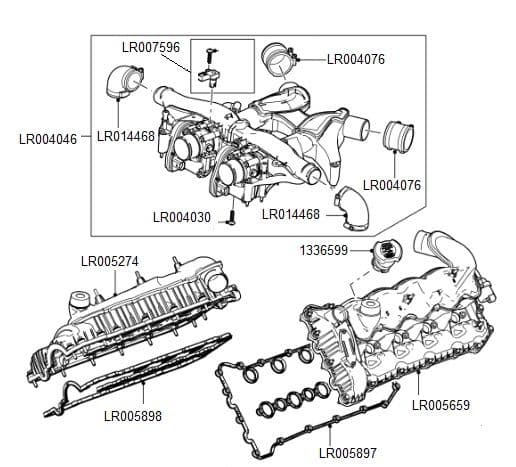 LR007596
LR004076
LR004046
LR014468
LR004076
LR004030
LR014468
1336599
LR005274
LR005898
LR005659
LR005897