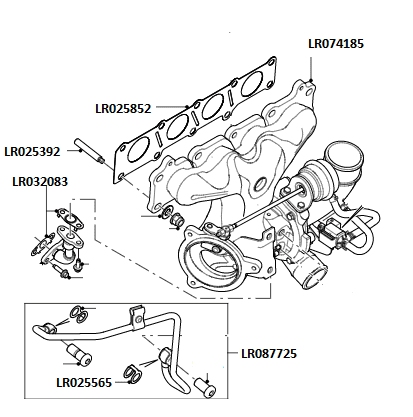 LR074185

LR025852

LR025392

LR032083

LR087725

LR025565