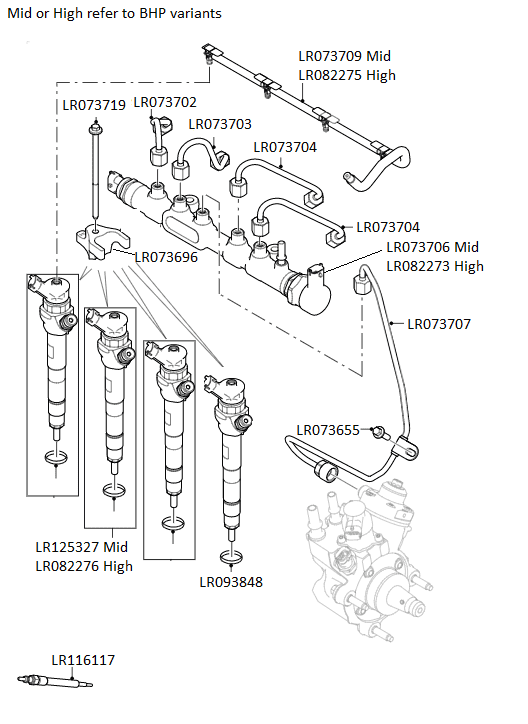 Mid or High refer to BHP variants

LR073709 Mid
LR082275 High

LR073719

LR073702

LR073703

LR073704

LR073704

LR073696

LR073706 Mid
LR082273 High

LR073707

LR073655

LR125327 Mid
LR082276 High

LR093848

LR116117