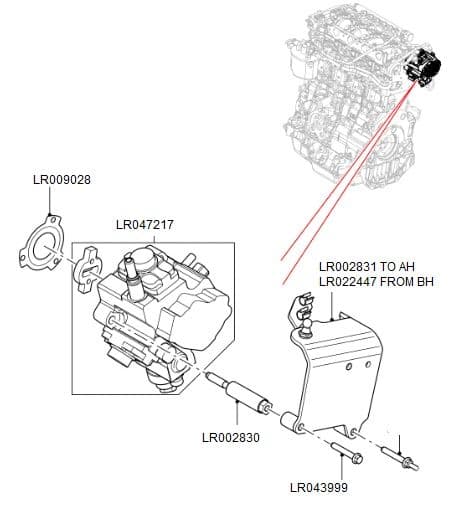 LR009028

LR047217

LR002831 TO AH
LR022447 FROM BH

LR002830

LR043999