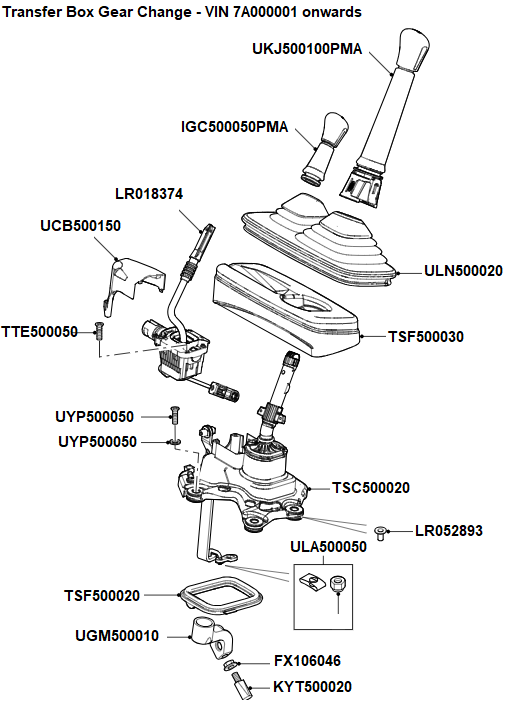 Transfer Box Gear Change - VIN 7A000001 onwards

UKJ500100PMA

IGC500050PMA

LR018374

UCB500150

ULN500020

TTE500050

TSF500030

UYP500050

UYP500050

TSC500020

LR052893

ULA500050

TSF500020

UGM500010

FX106046

KYT500020