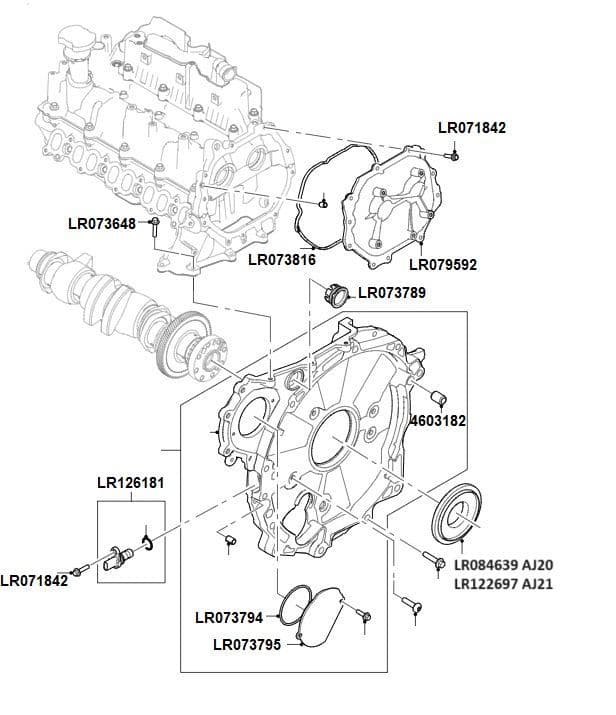 LR071842
LR073648
LR073816
LR079592
LR073789
4603182
LR126181
LR071842
LR084639 AJ20
LR122697 AJ21
LR073794
LR073795