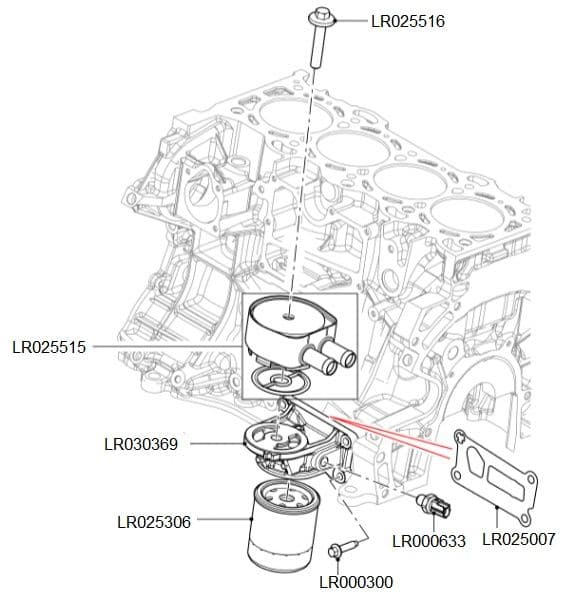 LR025516

LR025515

LR030369

LR025306

LR000633

LR025007

LR000300