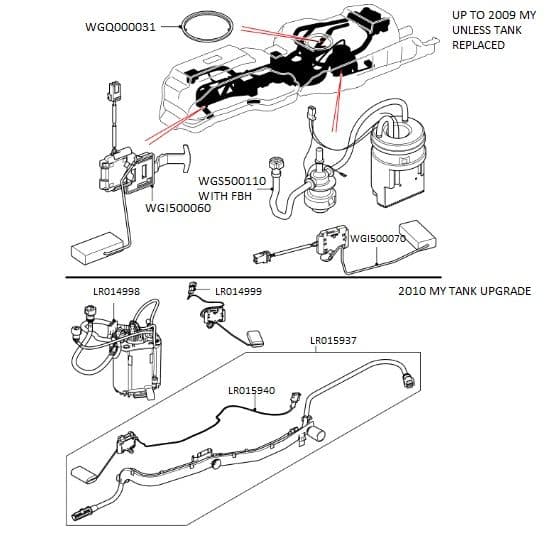 WGQ000031

UP TO 2009 MY UNLESS TANK REPLACED

WGS500110 WITH FBH

WGI500060

WGI500070

LR014998

LR014999

2010 MY TANK UPGRADE

LR015937

LR015940