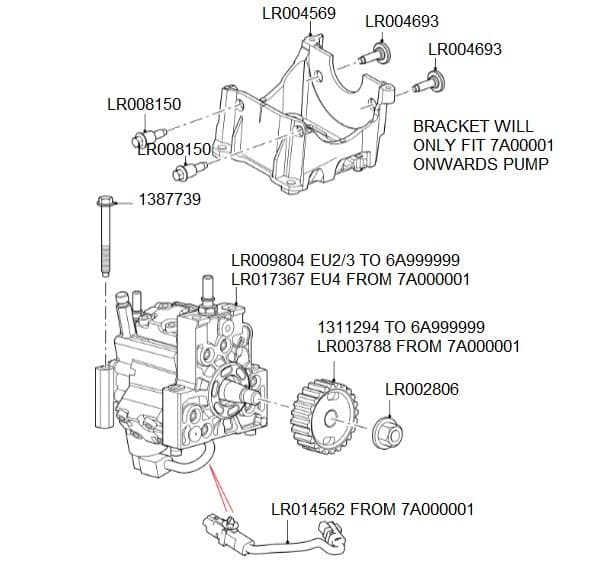 LR004569
LR004693
LR004693
LR008150
LR008150
BRACKET WILL ONLY FIT 7A00001 ONWARDS PUMP
1387739
LR009804 EU2/3 TO 6A999999
LR017367 EU4 FROM 7A000001
1311294 TO 6A999999
LR003788 FROM 7A000001
LR002806
LR014562 FROM 7A000001