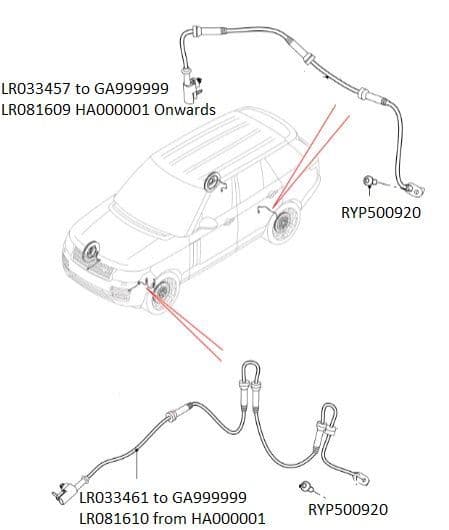 LR033457 to GA999999
LR081609 HA000001 Onwards

RYP500920

LR033461 to GA999999
LR081610 from HA000001

RYP500920