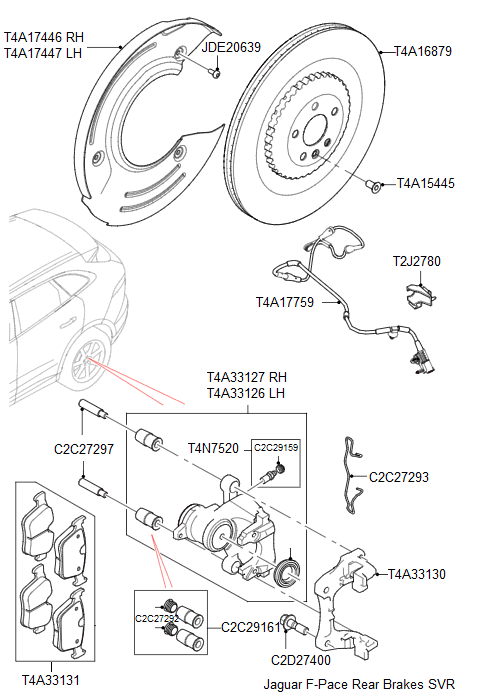 T4A17446 RH
T4A17447 LH

JDE20639

T4A16879

T4A15445

T2J2780

T4A17759

T4A33127 RH
T4A33126 LH

C2C27297

T4N7520

C2C29159

C2C27293

T4A33130

C2C27292

C2C29161

C2D27400

T4A33131

Jaguar F-Pace Rear Brakes SVR