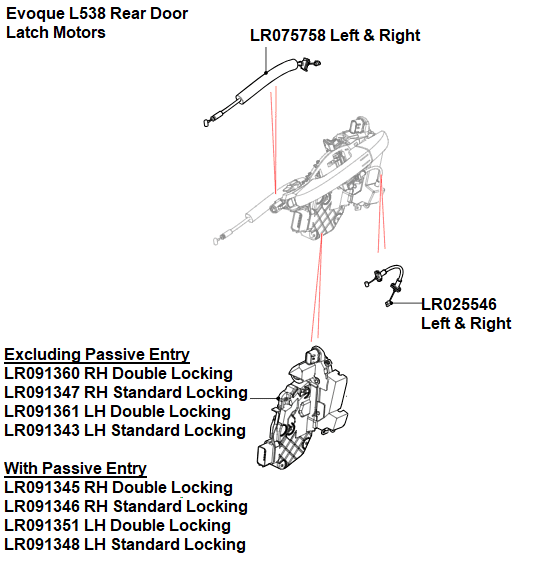 Evoque L538 Rear Door Latch Motors

LR075758 Left & Right

LR025546 Left & Right

Excluding Passive Entry
LR091360 RH Double Locking
LR091347 RH Standard Locking
LR091361 LH Double Locking
LR091343 LH Standard Locking

With Passive Entry
LR091345 RH Double Locking
LR091346 RH Standard Locking
LR091351 LH Double Locking
LR091348 LH Standard Locking