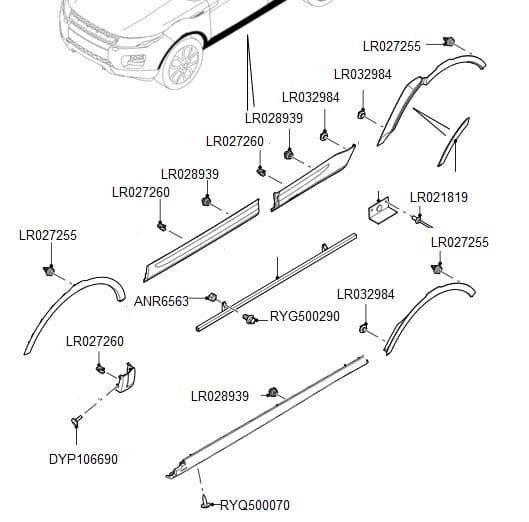 LR027255
LR032984
LR032984
LR028939
LR027260
LR028939
LR027260
LR021819
LR027255
LR027255
ANR6563
RYG500290
LR032984
LR027260
LR028939
DYP106690
RYQ500070