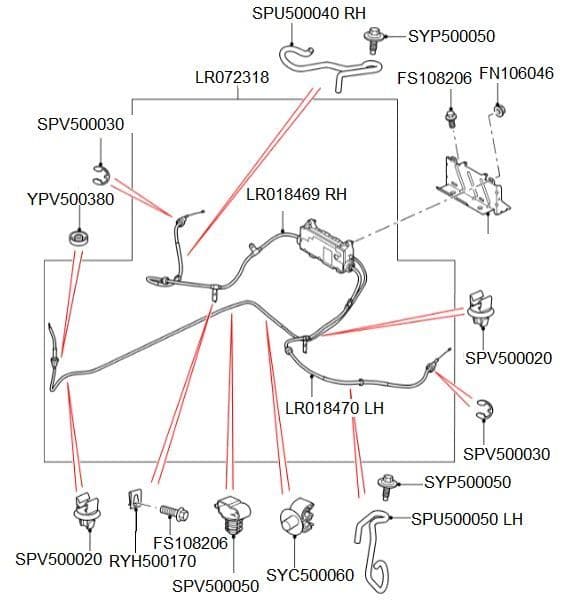 SPU500040 RH
SYP500050
LR072318
FS108206
FN106046
SPV500030
YPV500380
LR018469 RH
SPV500020
LR018470 LH
SPV500030
SYP500050
SPU500050 LH
SPV500020
RYH500170
FS108206
SPV500050
SYC500060