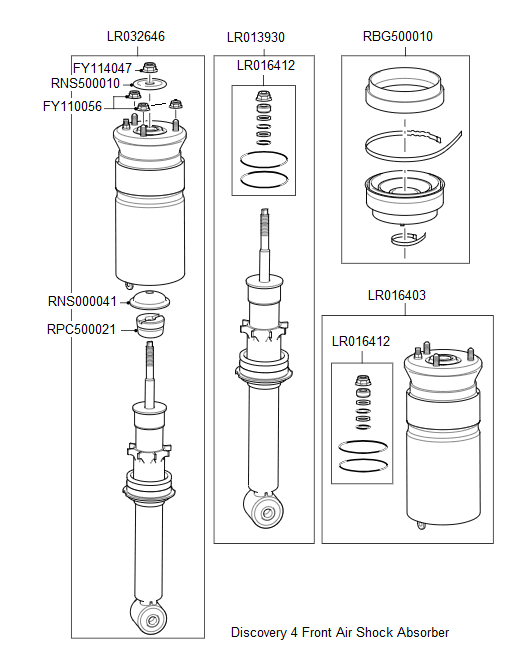 LR032646

FY114047
RNS500010
FY110056

RNS000041
RPC500021

LR013930

LR016412

RBG500010

LR016403

LR016412

Discovery 4 Front Air Shock Absorber