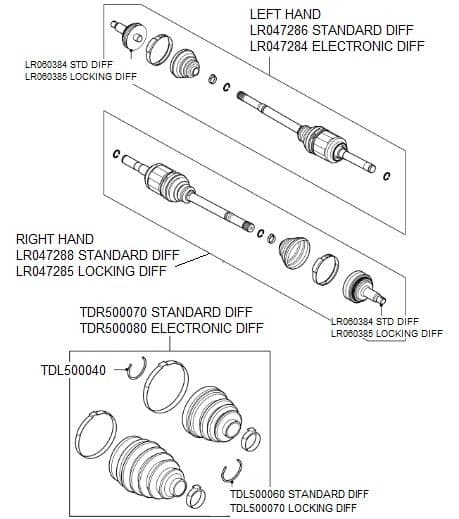 LEFT HAND
LR047286 STANDARD DIFF
LR047284 ELECTRONIC DIFF

LR060384 STD DIFF
LR060385 LOCKING DIFF

RIGHT HAND
LR047288 STANDARD DIFF
LR047285 LOCKING DIFF

LR060384 STD DIFF
LR060385 LOCKING DIFF

TDR500070 STANDARD DIFF
TDR500080 ELECTRONIC DIFF

TDL500040

TDL500060 STANDARD DIFF
TDL500070 LOCKING DIFF