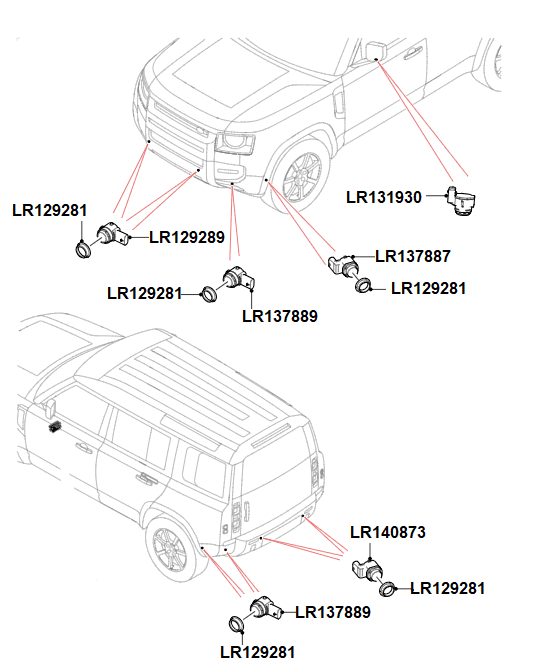 LR131930

LR129281

LR129289

LR137887

LR129281

LR129281

LR137889

LR140873

LR129281

LR137889

LR129281