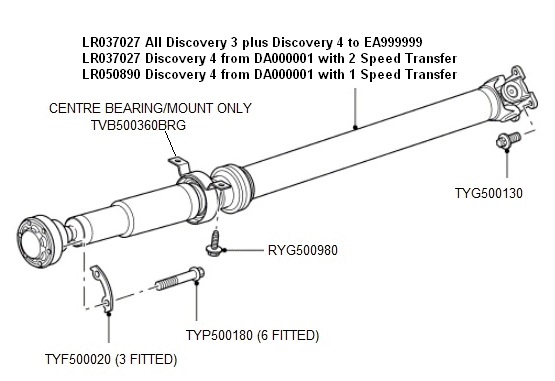 LR037027 All Discovery 3 plus Discovery 4 to EA999999
LR037027 Discovery 4 from DA000001 with 2 Speed Transfer
LR050890 Discovery 4 from DA000001 with 1 Speed Transfer

CENTRE BEARING/MOUNT ONLY
TVB500360BRG

TYG500130

RYG500980

TYP500180 (6 FITTED)

TYF500020 (3 FITTED)